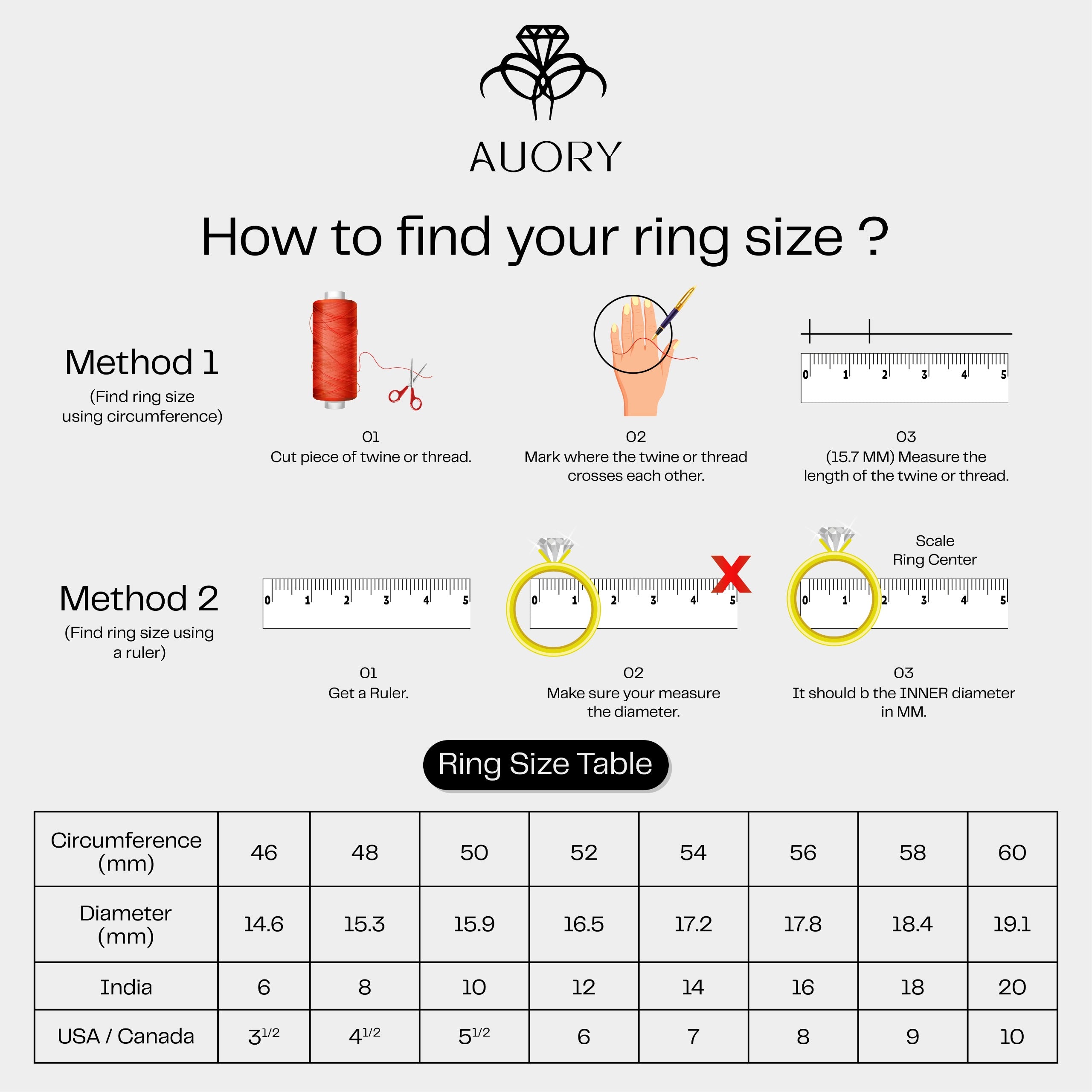 AUORY

How to find your ring size ?

Method 1
(Find ring size using circumference)

0 1 2 3 4 5

01
Cut piece of twine or thread.

02
Mark where the twine or thread crosses each other.

03
(15.7 MM) Measure the length of the twine or thread.

Method 2
(Find ring size using a ruler)

0 1 2 3 4 5

0 1 2 3 4 5

Scale
Ring Center

0 1 2 3 4 5

01
Get a Ruler.

02
Make sure your measure the diameter.

03
It should b the INNER diameter in MM.

Ring Size Table

| Circumference (mm) | 46 | 48 | 50 | 52 | 54 | 56 | 58 | 60 |
|---|---|---|---|---|---|---|---|---|
| Diameter (mm) | 14.6 | 15.3 | 15.9 | 16.5 | 17.2 | 17.8 | 18.4 | 19.1 |
| India | 6 | 8 | 10 | 12 | 14 | 16 | 18 | 20 |
| USA / Canada | $3^{1/2}$ | $4^{1/2}$ | $5^{1/2}$ | 6 | 7 | 8 | 9 | 10 |