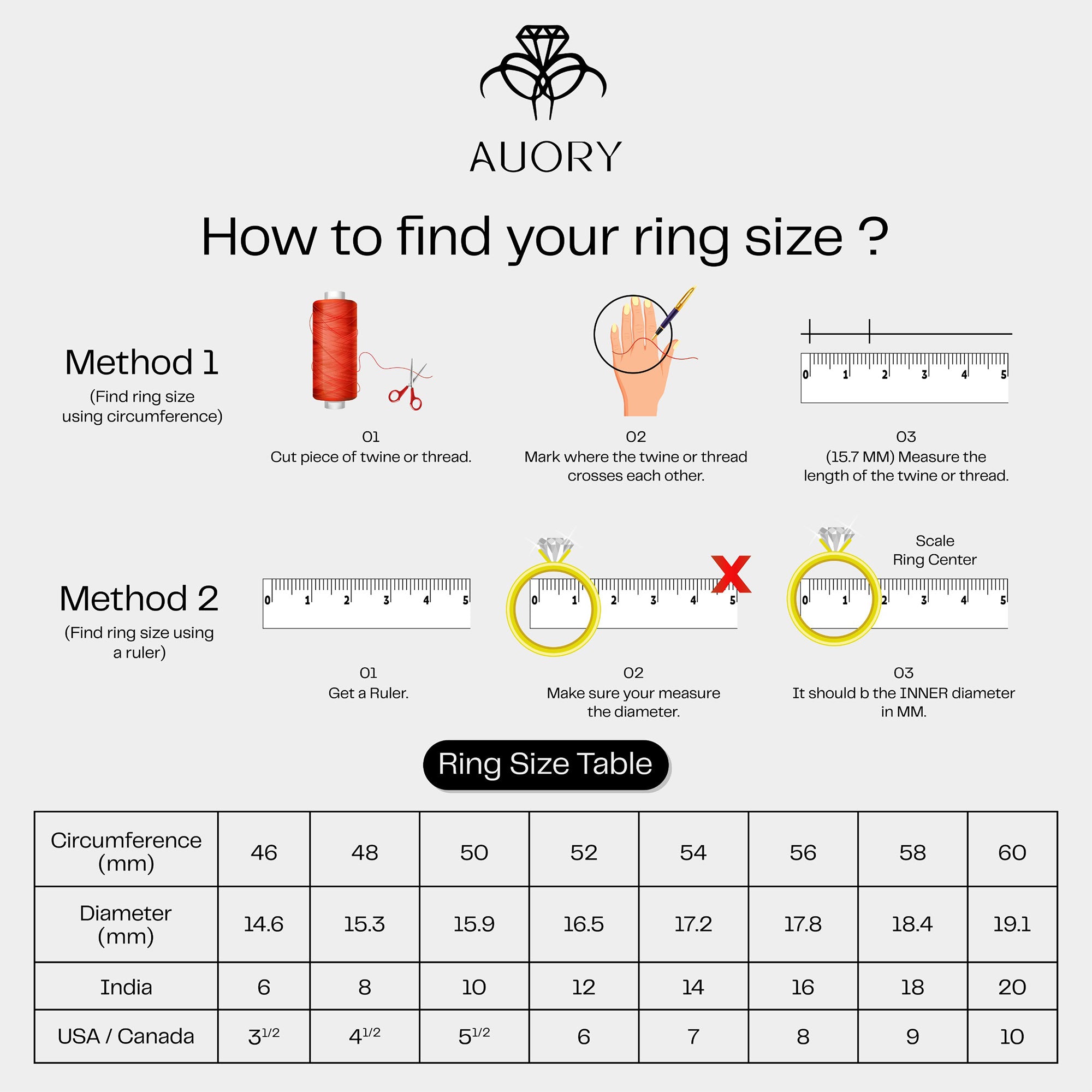 AUORY

How to find your ring size ?

Method 1
(Find ring size using circumference)

0 1 2 3 4 5

01
Cut piece of twine or thread.

02
Mark where the twine or thread crosses each other.

03
(15.7 MM) Measure the length of the twine or thread.

Method 2
(Find ring size using a ruler)

0 1 2 3 4 5

0 1 2 3 4 5

Scale
Ring Center

0 1 2 3 4 5

01
Get a Ruler.

02
Make sure your measure the diameter.

03
It should b the INNER diameter in MM.

Ring Size Table

| Circumference (mm) | 46 | 48 | 50 | 52 | 54 | 56 | 58 | 60 |
|---|---|---|---|---|---|---|---|---|
| Diameter (mm) | 14.6 | 15.3 | 15.9 | 16.5 | 17.2 | 17.8 | 18.4 | 19.1 |
| India | 6 | 8 | 10 | 12 | 14 | 16 | 18 | 20 |
| USA / Canada | $3^{1/2}$ | $4^{1/2}$ | $5^{1/2}$ | 6 | 7 | 8 | 9 | 10 |