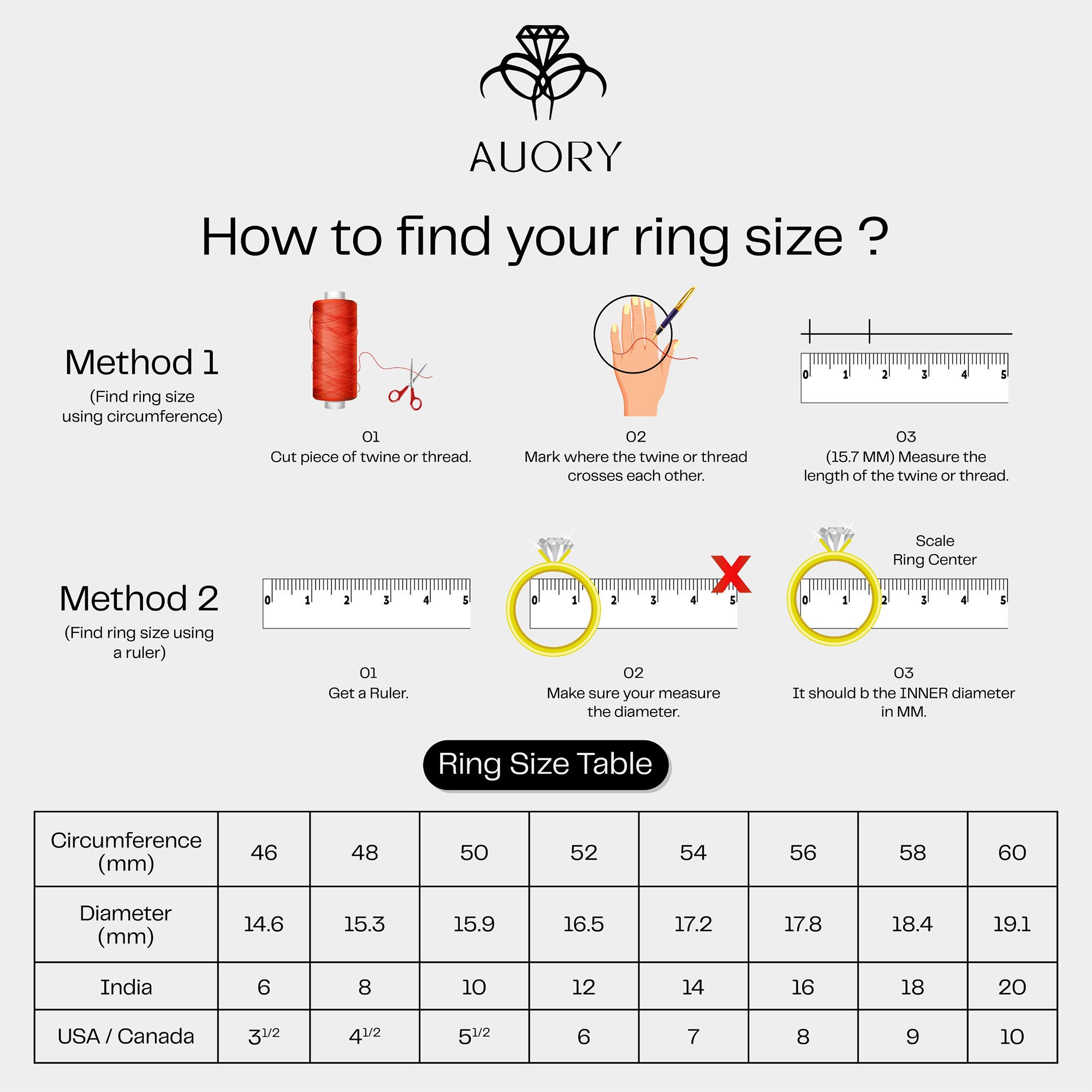 AUORY

How to find your ring size ?

Method 1
(Find ring size using circumference)

0 1 2 3 4 5

01
Cut piece of twine or thread.

02
Mark where the twine or thread crosses each other.

03
(15.7 MM) Measure the length of the twine or thread.

Method 2
(Find ring size using a ruler)

0 1 2 3 4 5

0 1 2 3 4 5

Scale
Ring Center

0 1 2 3 4 5

01
Get a Ruler.

02
Make sure your measure the diameter.

03
It should b the INNER diameter in MM.

Ring Size Table

| Circumference (mm) | 46 | 48 | 50 | 52 | 54 | 56 | 58 | 60 |
|---|---|---|---|---|---|---|---|---|
| Diameter (mm) | 14.6 | 15.3 | 15.9 | 16.5 | 17.2 | 17.8 | 18.4 | 19.1 |
| India | 6 | 8 | 10 | 12 | 14 | 16 | 18 | 20 |
| USA / Canada | $3^{1/2}$ | $4^{1/2}$ | $5^{1/2}$ | 6 | 7 | 8 | 9 | 10 |